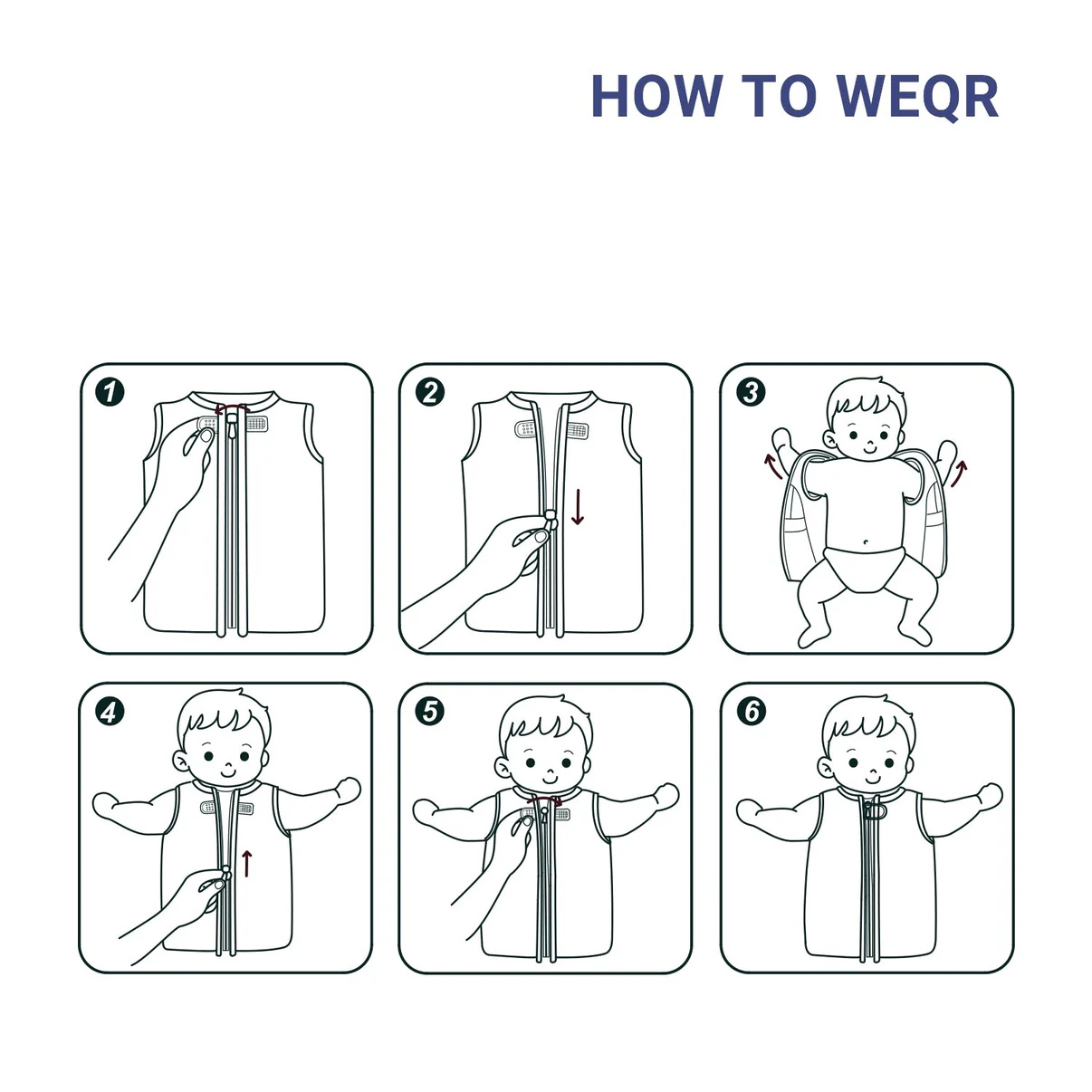 HOW TO WEQR

1

2

3

4

5

6